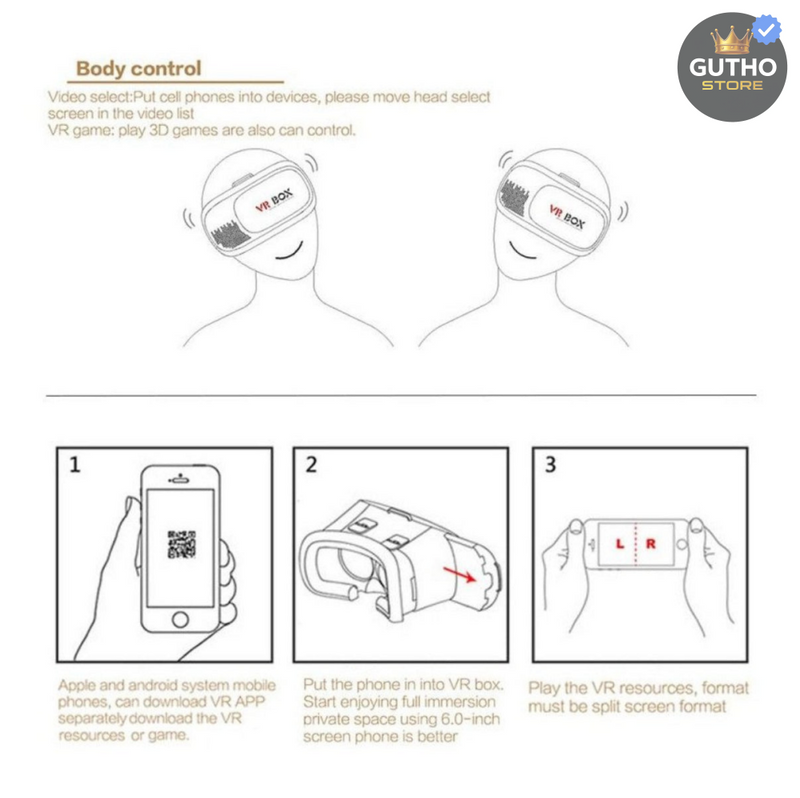 GUTHO
STORE

Body control

Video select:Put cell phones into devices, please move head select screen in the video list
VR game: play 3D games are also can control.

VR BOX

VR BOX

1

Apple and android system mobile phones, can download VR APP separately download the VR resources or game.

2

Put the phone in into VR box. Start enjoying full immersion private space using 6.0-inch screen phone is better

3

L

R

Play the VR resources, format must be split screen format