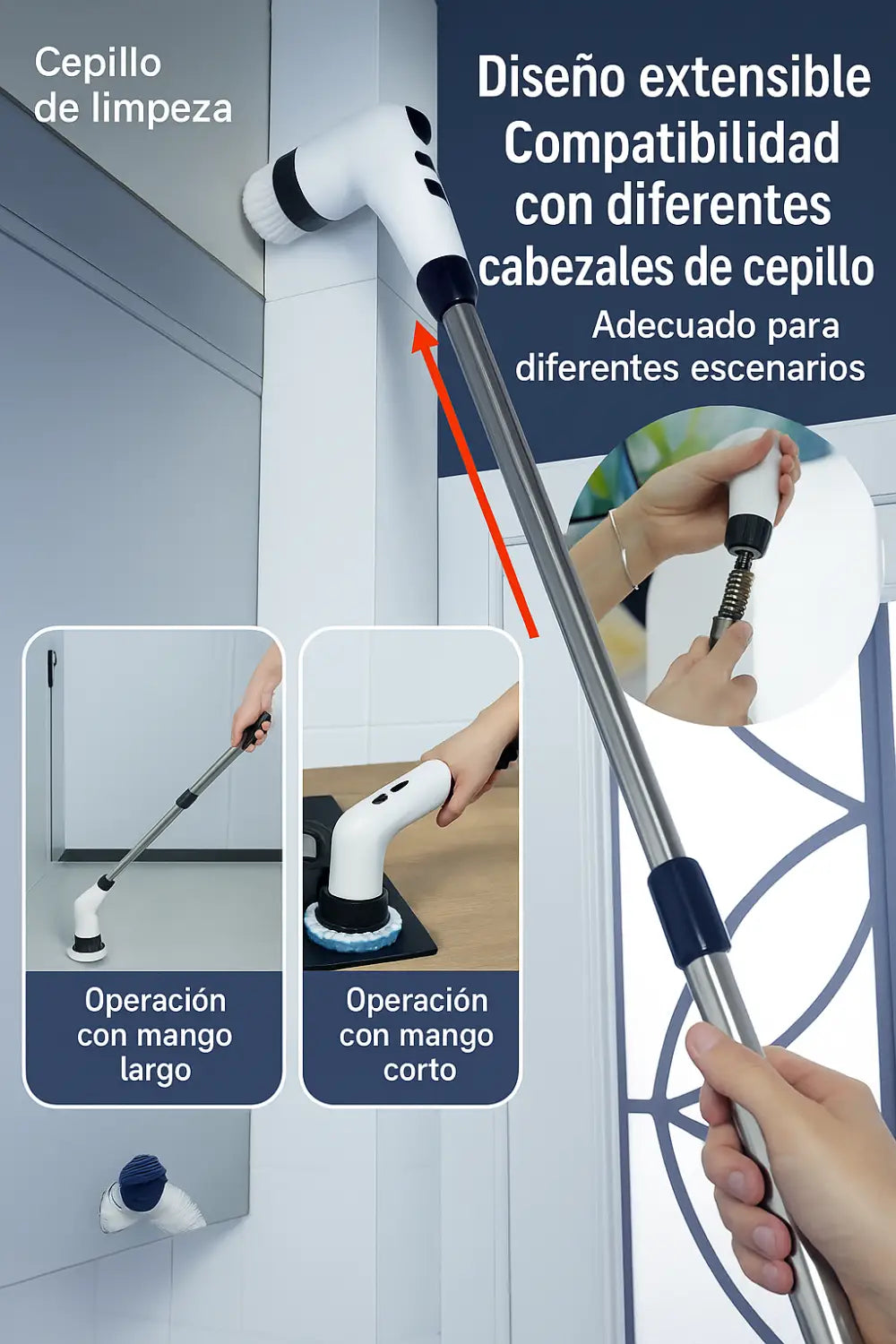 Cepillo de limpeza

Diseño extensible
Compatibilidad con diferentes cabezales de cepillo

Adecuado para diferentes escenarios

Operación con mango largo

Operación con mango corto