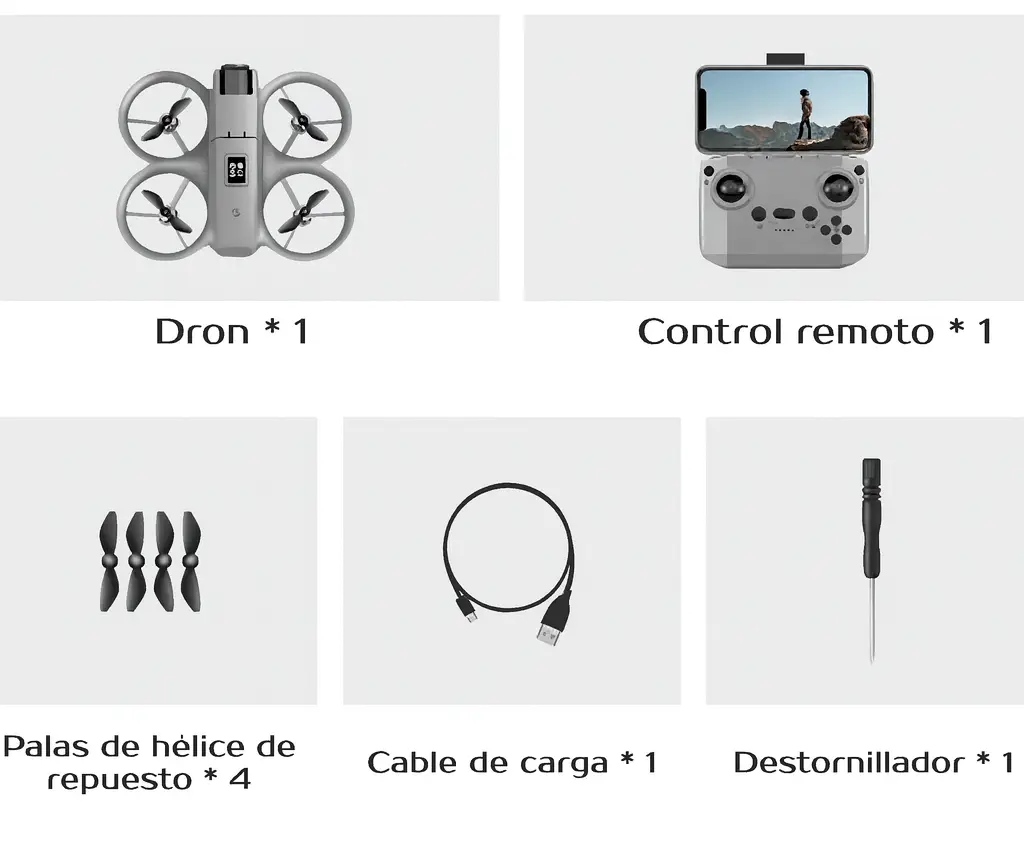 Dron * 1

Control remoto * 1

Palas de hélice de repuesto * 4

Cable de carga * 1

Destornillador * 1